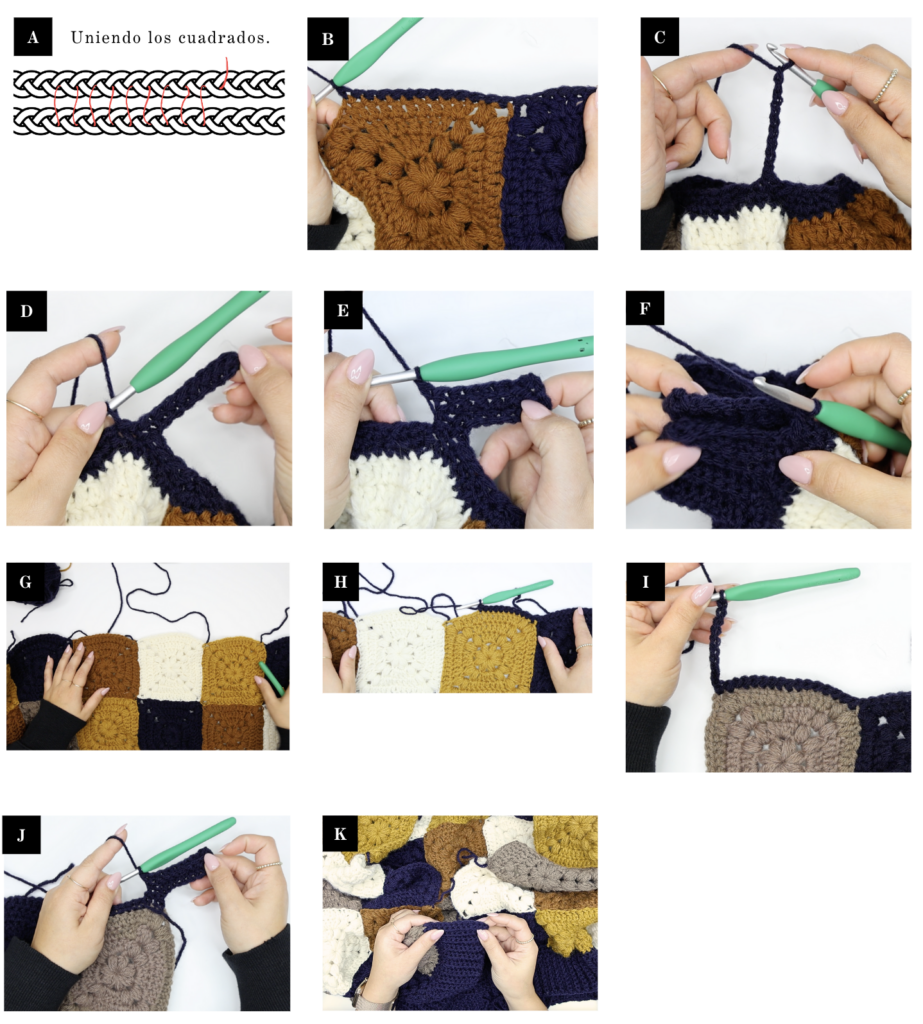 A Uniendo los cuadrados.

B

C

D

E

F

G

H

I

J

K